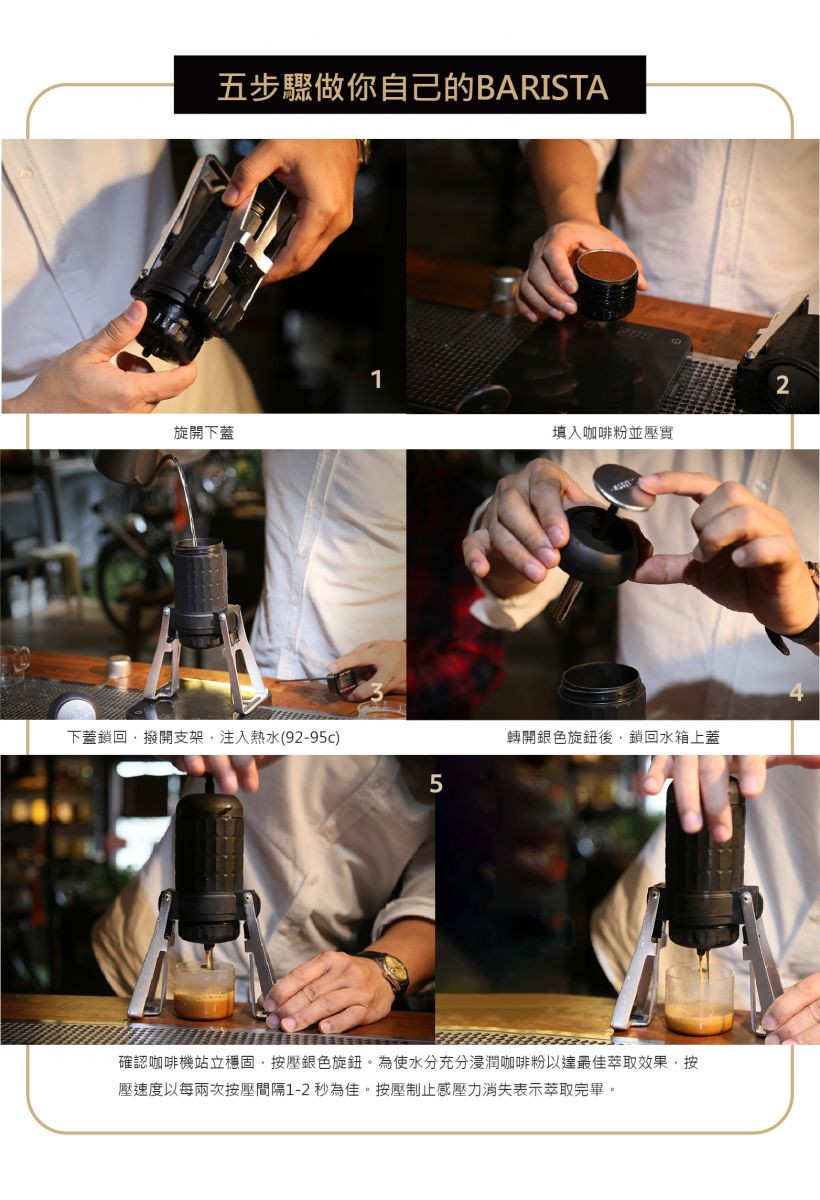 五步驟做你自己的BARISTA

1

2

旋開下蓋

填入咖啡粉並壓實

3

4

下蓋鎖回，撥開支架，注入熱水(92-95c)

轉開銀色旋鈕後，鎖回水箱上蓋

5

確認咖啡機站立穩固，按壓銀色旋鈕。為使水分充分浸潤咖啡粉以達最佳萃取效果，按壓速度以每兩次按壓間隔1-2 秒為佳。按壓制止感壓力消失表示萃取完畢。